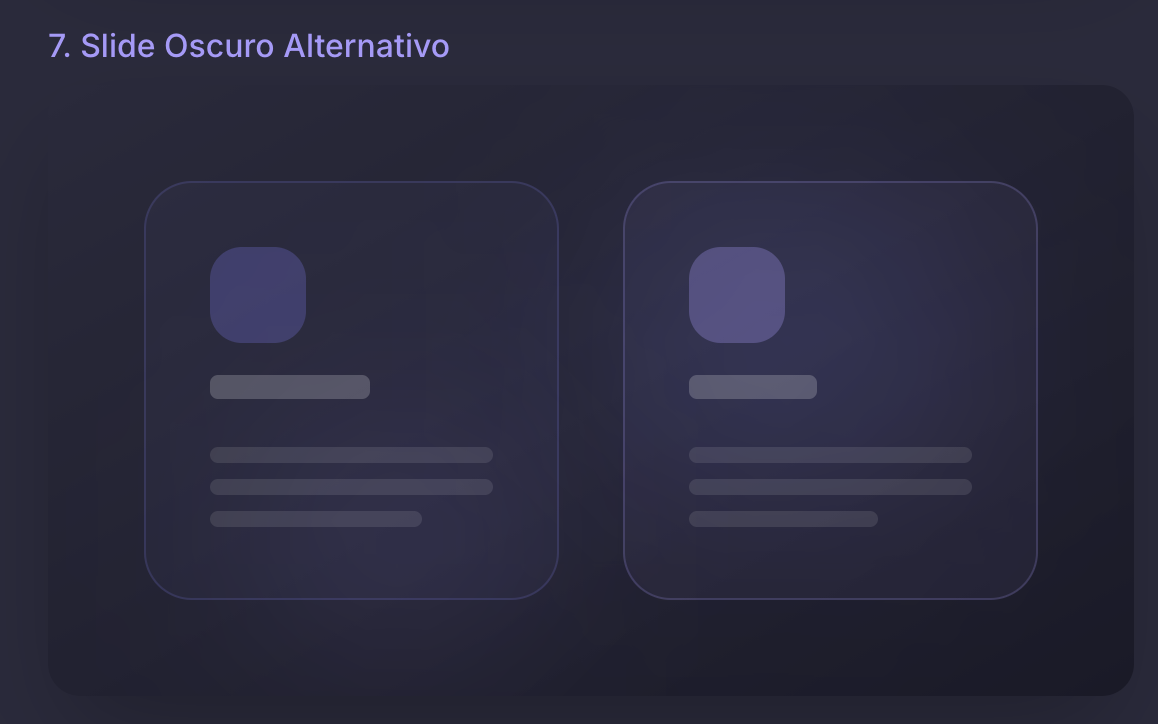 7. Slide Oscuro Alternativo